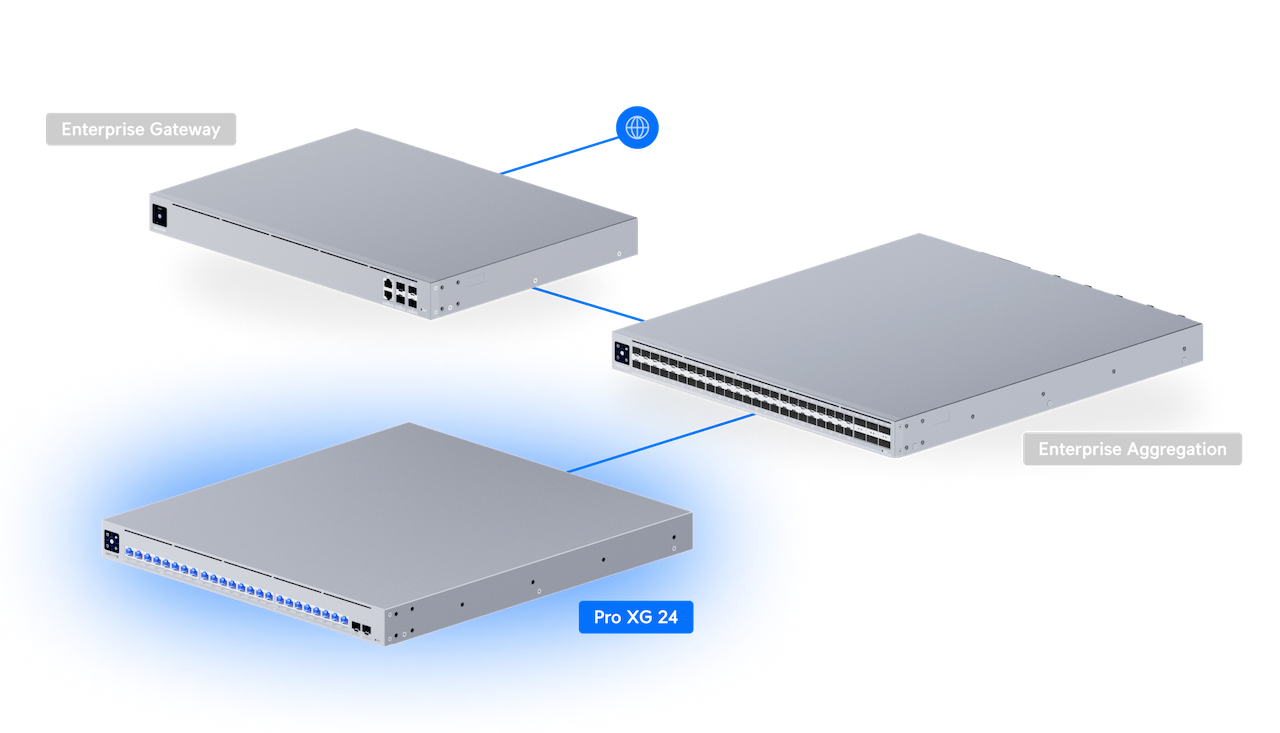 Enterprise Gateway

Enterprise Aggregation

Pro XG 24